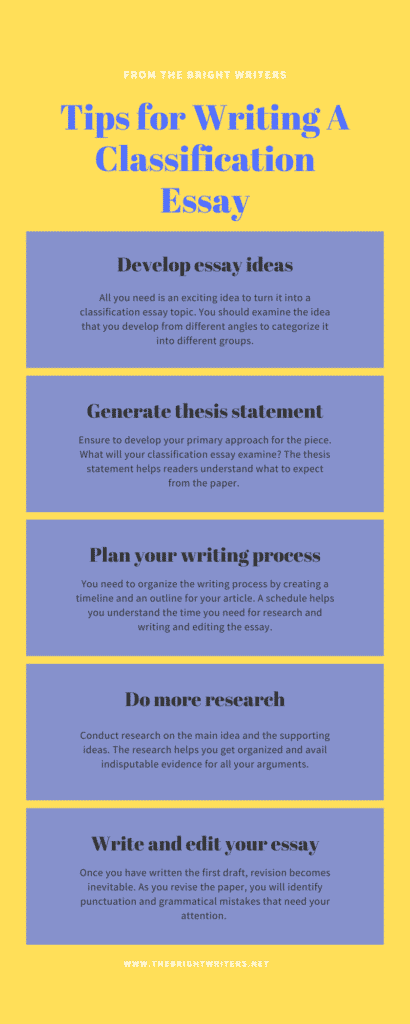 FROM THE BRIGHT WRITERS

Tips for Writing A Classification Essay

Develop essay ideas

All you need is an exciting idea to turn it into a classification essay topic. You should examine the idea that you develop from different angles to categorize it into different groups.

Generate thesis statement

Ensure to develop your primary approach for the piece. What will your classification essay examine? The thesis statement helps readers understand what to expect from the paper.

Plan your writing process

You need to organize the writing process by creating a timeline and an outline for your article. A schedule helps you understand the time you need for research and writing and editing the essay.

Do more research

Conduct research on the main idea and the supporting ideas. The research helps you get organized and avail indisputable evidence for all your arguments.

Write and edit your essay

Once you have written the first draft, revision becomes inevitable. As you revise the paper, you will identify punctuation and grammatical mistakes that need your attention.

WWW.THEBRIGHTWRITERS.NET