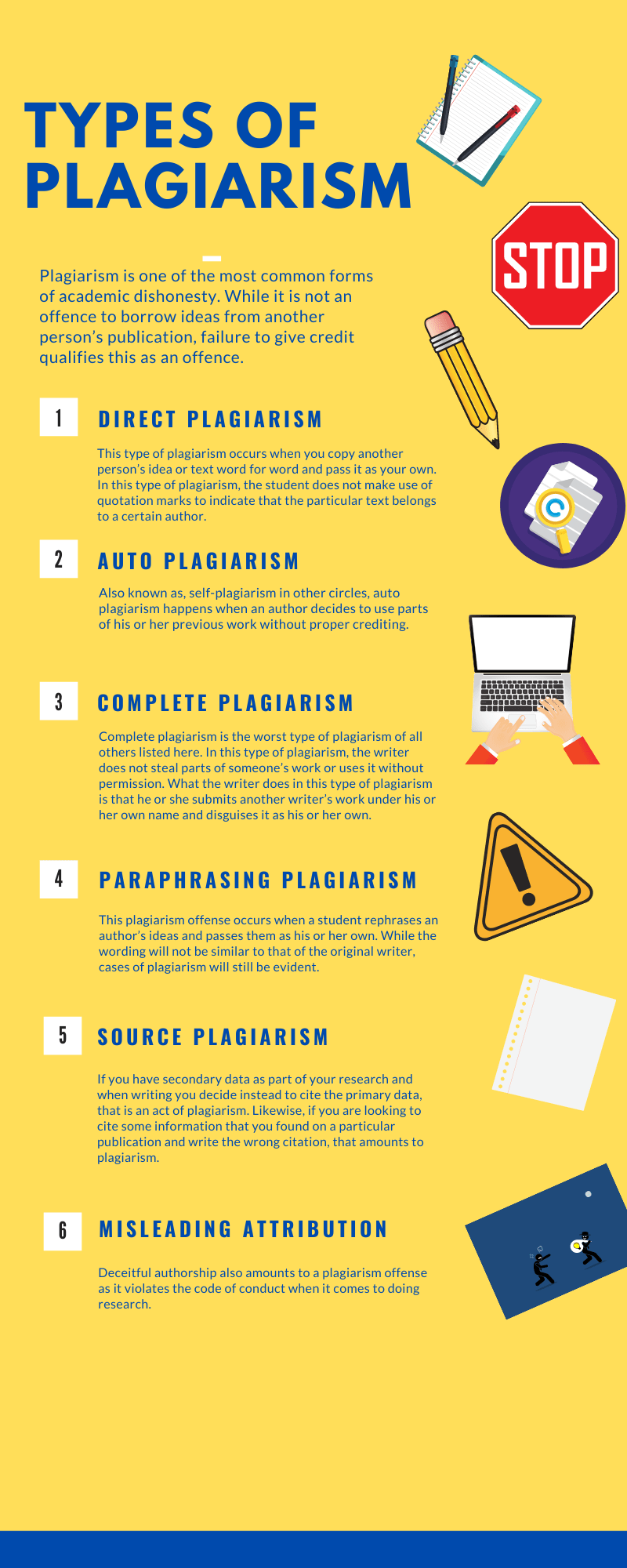 TYPES OF PLAGIARISM

STOP

Plagiarism is one of the most common forms of academic dishonesty. While it is not an offence to borrow ideas from another person's publication, failure to give credit qualifies this as an offence.

1 DIRECT PLAGIARISM

This type of plagiarism occurs when you copy another person's idea or text word for word and pass it as your own. In this type of plagiarism, the student does not make use of quotation marks to indicate that the particular text belongs to a certain author.

2 AUTO PLAGIARISM

Also known as, self-plagiarism in other circles, auto plagiarism happens when an author decides to use parts of his or her previous work without proper crediting.

3 COMPLETE PLAGIARISM

Complete plagiarism is the worst type of plagiarism of all others listed here. In this type of plagiarism, the writer does not steal parts of someone's work or uses it without permission. What the writer does in this type of plagiarism is that he or she submits another writer's work under his or her own name and disguises it as his or her own.

4 PARAPHRASING PLAGIARISM

This plagiarism offense occurs when a student rephrases an author's ideas and passes them as his or her own. While the wording will not be similar to that of the original writer, cases of plagiarism will still be evident.

5 SOURCE PLAGIARISM

If you have secondary data as part of your research and when writing you decide instead to cite the primary data, that is an act of plagiarism. Likewise, if you are looking to cite some information that you found on a particular publication and write the wrong citation, that amounts to plagiarism.

6 MISLEADING ATTRIBUTION

Deceitful authorship also amounts to a plagiarism offense as it violates the code of conduct when it comes to doing research.