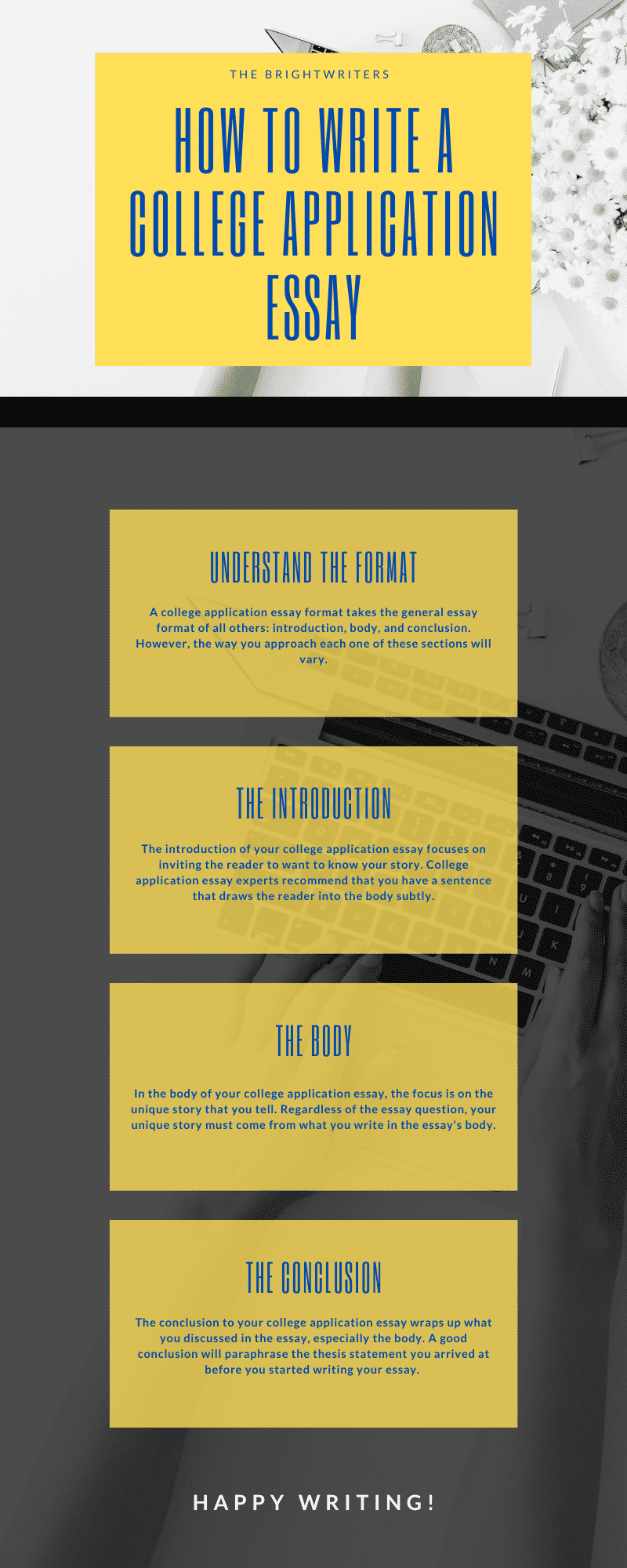 THE BRIGHTWRITERS

HOW TO WRITE A COLLEGE APPLICATION ESSAY

UNDERSTAND THE FORMAT

A college application essay format takes the general essay format of all others: introduction, body, and conclusion. However, the way you approach each one of these sections will vary.

THE INTRODUCTION

The introduction of your college application essay focuses on inviting the reader to want to know your story. College application essay experts recommend that you have a sentence that draws the reader into the body subtly.

THE BODY

In the body of your college application essay, the focus is on the unique story that you tell. Regardless of the essay question, your unique story must come from what you write in the essay's body.

THE CONCLUSION

The conclusion to your college application essay wraps up what you discussed in the essay, especially the body. A good conclusion will paraphrase the thesis statement you arrived at before you started writing your essay.

HAPPY WRITING!